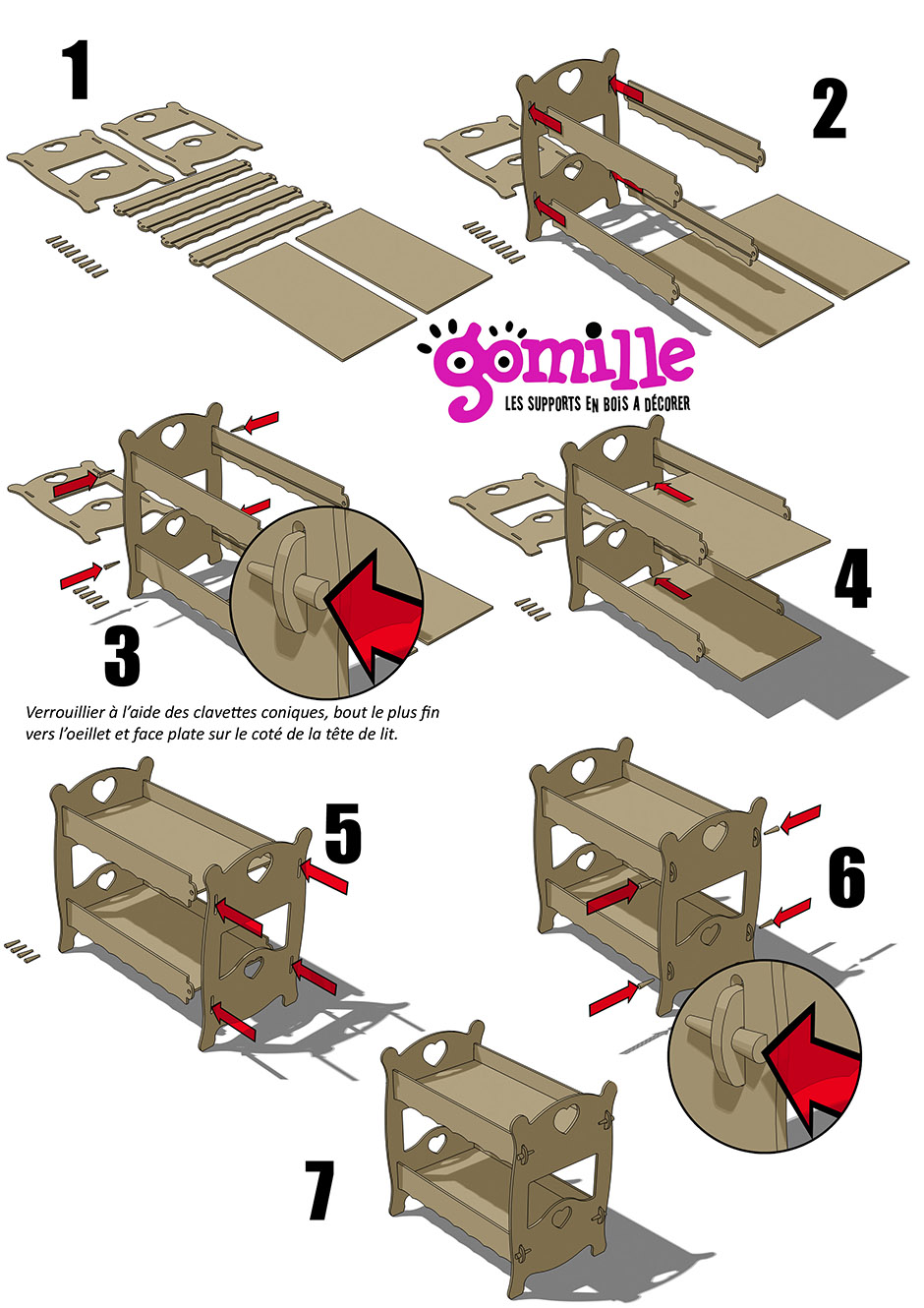 1

2

gomille
LES SUPPORTS EN BOIS A DÉCORER

3

4

Verrouillier à l'aide des clavettes coniques, bout le plus fin vers l'oeillet et face plate sur le coté de la tête de lit.

5

6

7